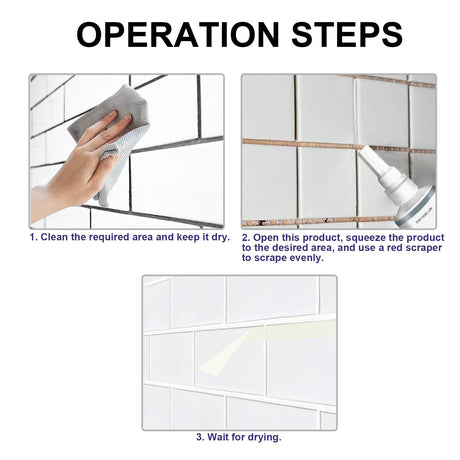 OPERATION STEPS

1. Clean the required area and keep it dry.

2. Open this product, squeeze the product to the desired area, and use a red scraper to scrape evenly.

3. Wait for drying.