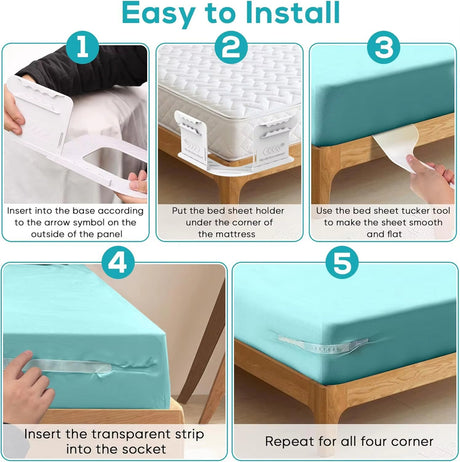 Easy to Install

1

Insert into the base according to the arrow symbol on the outside of the panel

2

Put the bed sheet holder under the corner of the mattress

3

Use the bed sheet tucker tool to make the sheet smooth and flat

4

Insert the transparent strip into the socket

5

Repeat for all four corner