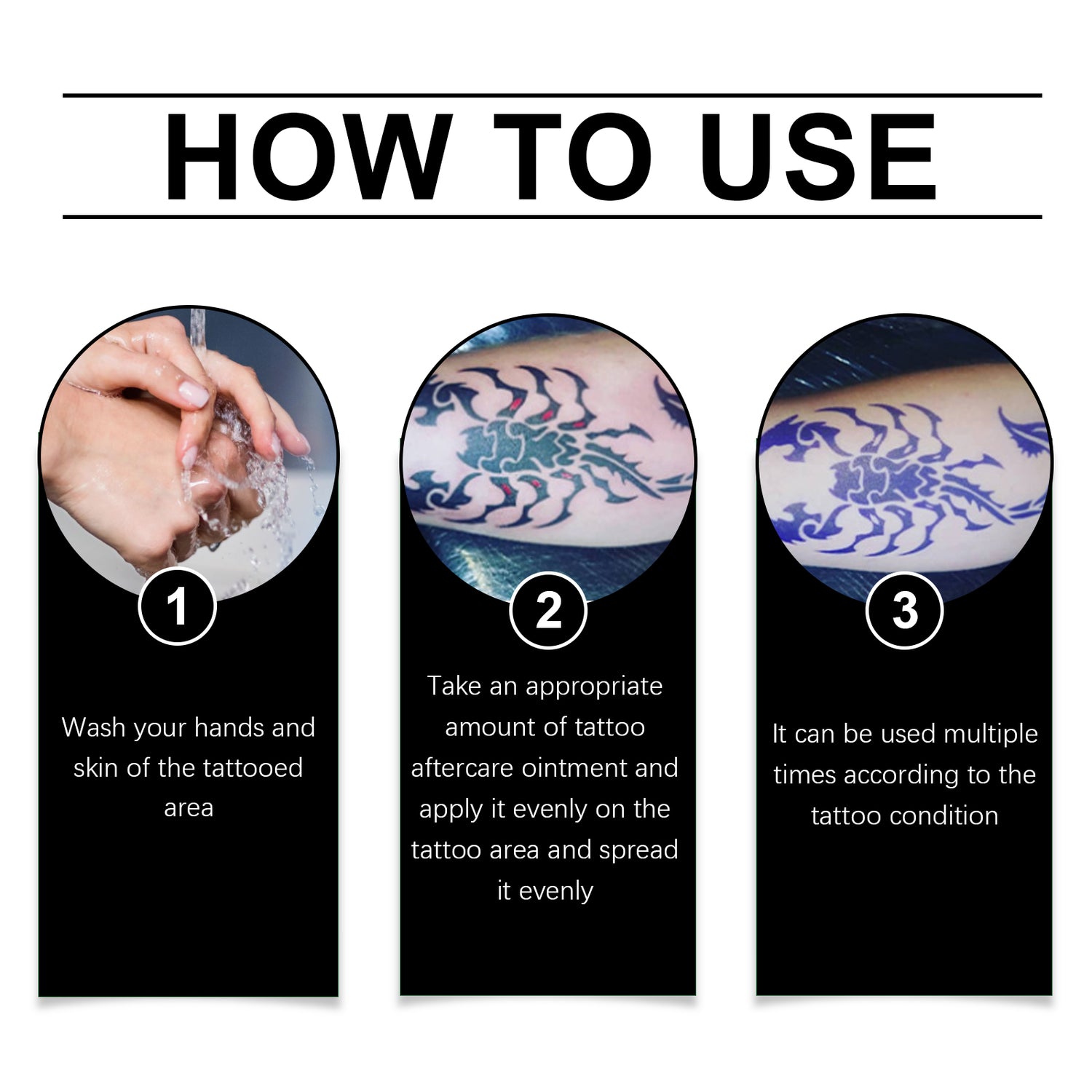 HOW TO USE

1

Wash your hands and skin of the tattooed area

2

Take an appropriate amount of tattoo aftercare ointment and apply it evenly on the tattoo area and spread it evenly

3

It can be used multiple times according to the tattoo condition