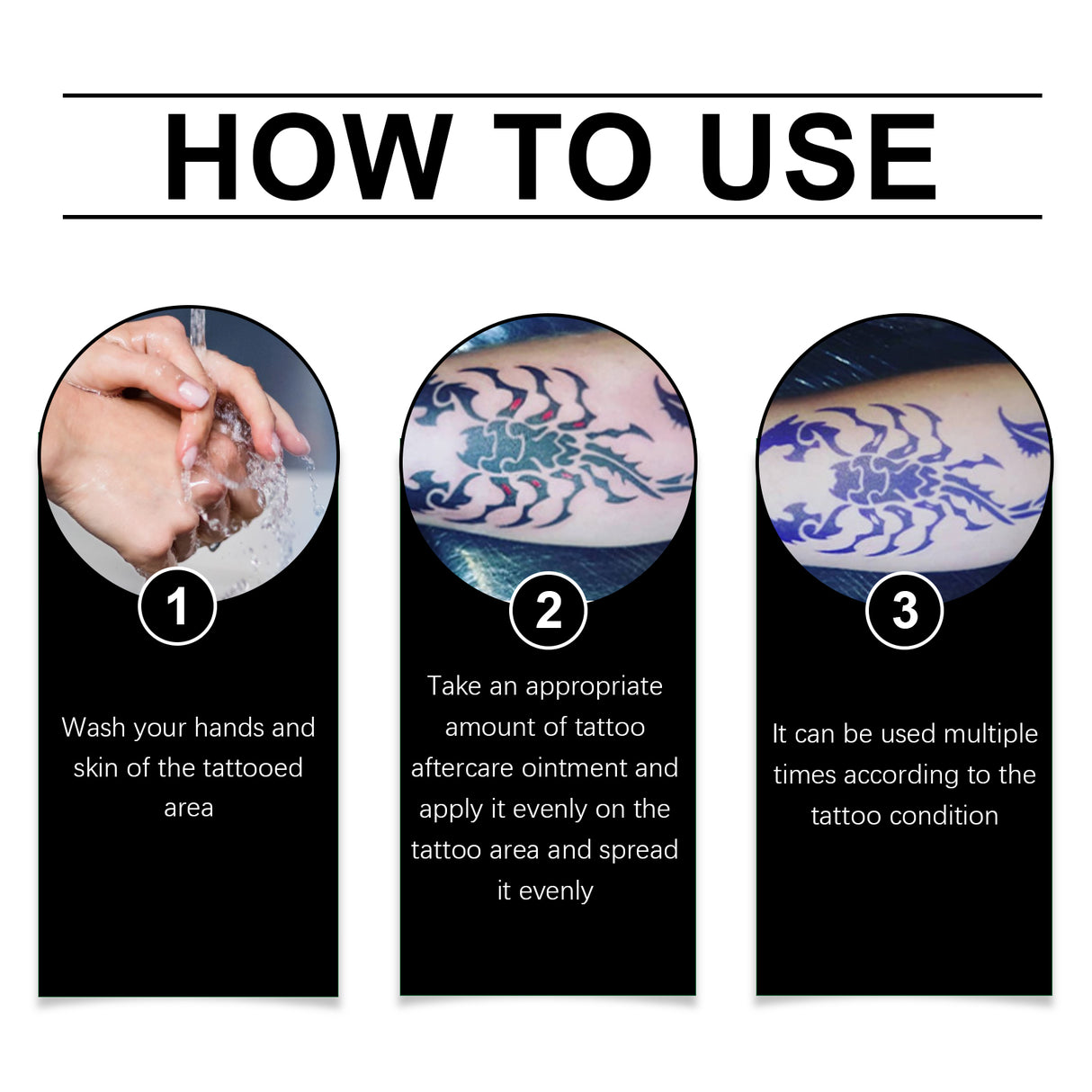 HOW TO USE

1

Wash your hands and skin of the tattooed area

2

Take an appropriate amount of tattoo aftercare ointment and apply it evenly on the tattoo area and spread it evenly

3

It can be used multiple times according to the tattoo condition