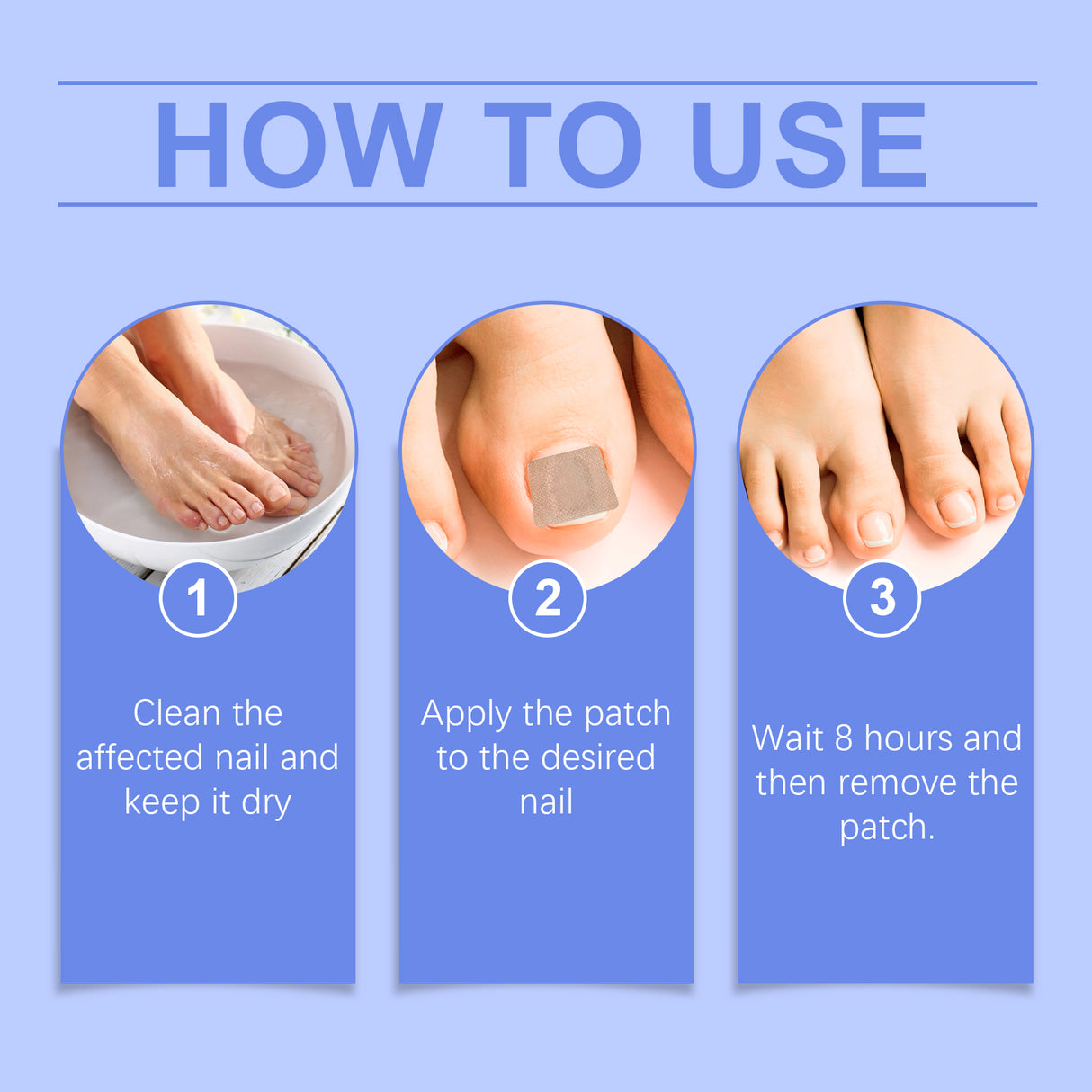 HOW TO USE

1

Clean the affected nail and keep it dry

2

Apply the patch to the desired nail

3

Wait 8 hours and then remove the patch.