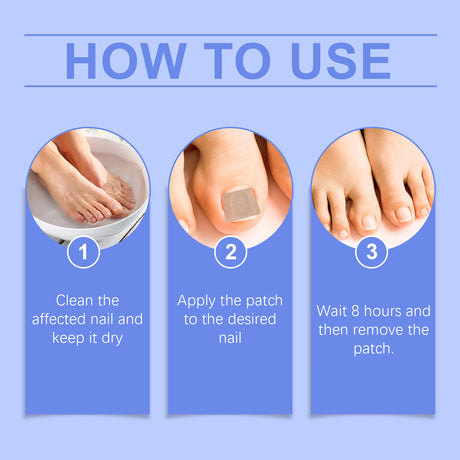 HOW TO USE

1

Clean the affected nail and keep it dry

2

Apply the patch to the desired nail

3

Wait 8 hours and then remove the patch.