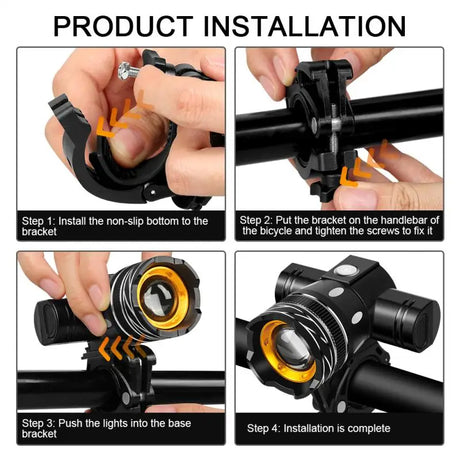 PRODUCT INSTALLATION

Step 1: Install the non-slip bottom to the bracket

Step 2: Put the bracket on the handlebar of the bicycle and tighten the screws to fix it

Step 3: Push the lights into the base bracket

Step 4: Installation is complete