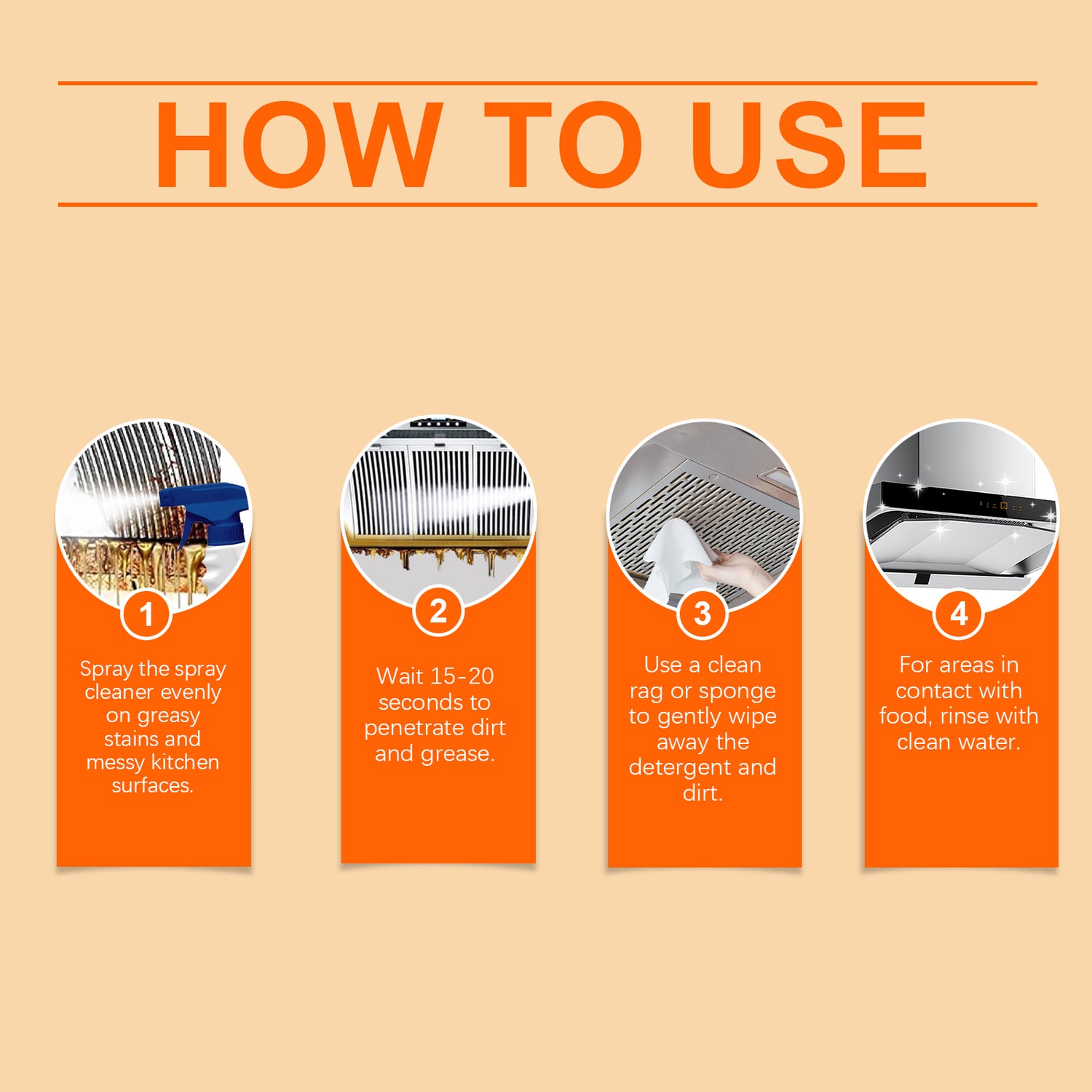 HOW TO USE

1
Spray the spray cleaner evenly on greasy stains and messy kitchen surfaces.

2
Wait 15-20 seconds to penetrate dirt and grease.

3
Use a clean rag or sponge to gently wipe away the detergent and dirt.

4
For areas in contact with food, rinse with clean water.