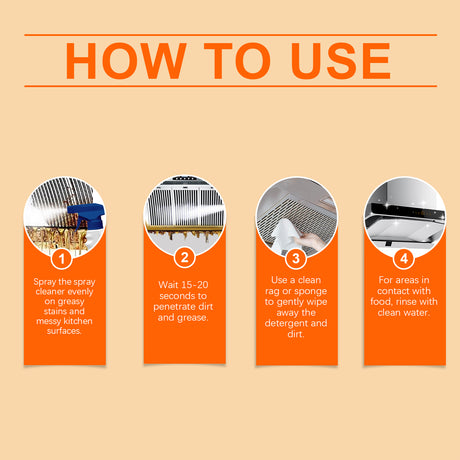 HOW TO USE

1

Spray the spray cleaner evenly on greasy stains and messy kitchen surfaces.

2

Wait 15-20 seconds to penetrate dirt and grease.

3

Use a clean rag or sponge to gently wipe away the detergent and dirt.

4

For areas in contact with food, rinse with clean water.