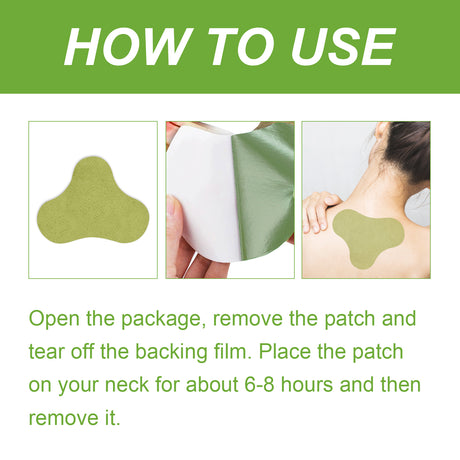 HOW TO USE

Open the package, remove the patch and tear off the backing film. Place the patch on your neck for about 6-8 hours and then remove it.