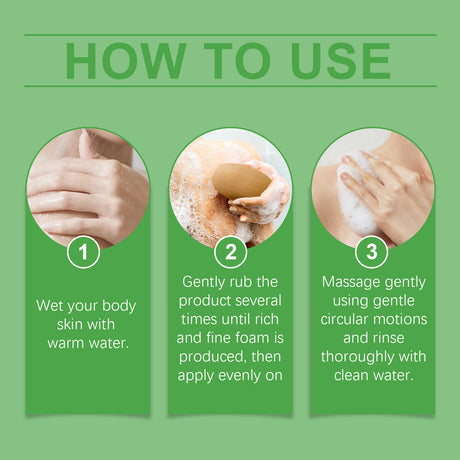 HOW TO USE

1

Wet your body skin with warm water.

2

Gently rub the product several times until rich and fine foam is produced, then apply evenly on

3

Massage gently using gentle circular motions and rinse thoroughly with clean water.