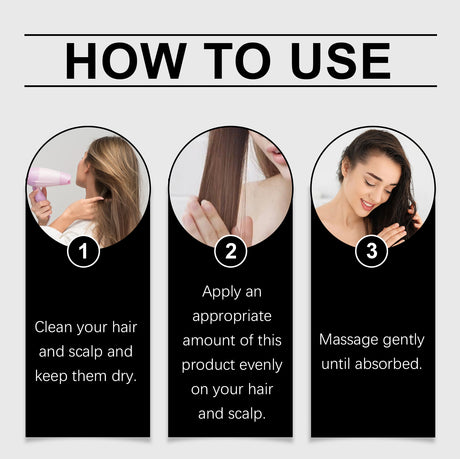 HOW TO USE

1

Clean your hair and scalp and keep them dry.

2

Apply an appropriate amount of this product evenly on your hair and scalp.

3

Massage gently until absorbed.