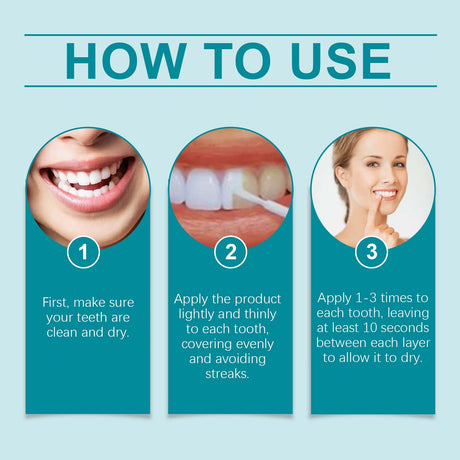 HOW TO USE

1

First, make sure your teeth are clean and dry.

2

Apply the product lightly and thinly to each tooth, covering evenly and avoiding streaks.

3

Apply 1-3 times to each tooth, leaving at least 10 seconds between each layer to allow it to dry.