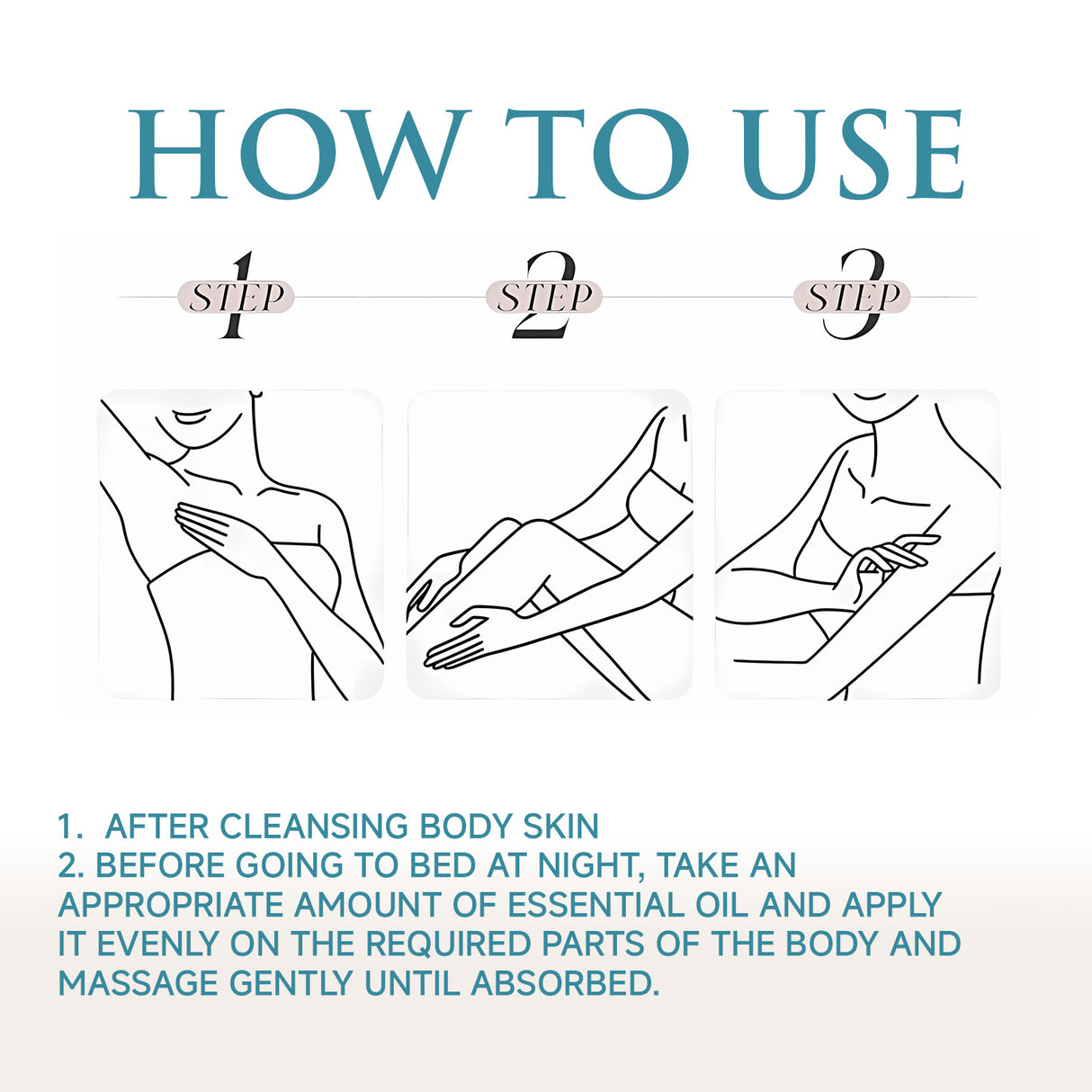 HOW TO USE

STEP 1

STEP 2

STEP 3

1. AFTER CLEANSING BODY SKIN
2. BEFORE GOING TO BED AT NIGHT, TAKE AN APPROPRIATE AMOUNT OF ESSENTIAL OIL AND APPLY IT EVENLY ON THE REQUIRED PARTS OF THE BODY AND MASSAGE GENTLY UNTIL ABSORBED.