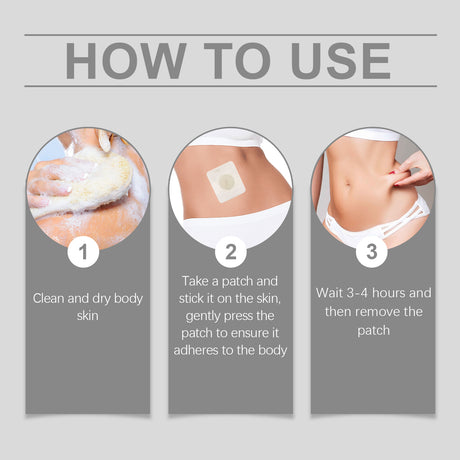 HOW TO USE

1

Clean and dry body skin

2

Take a patch and stick it on the skin, gently press the patch to ensure it adheres to the body

3

Wait 3-4 hours and then remove the patch