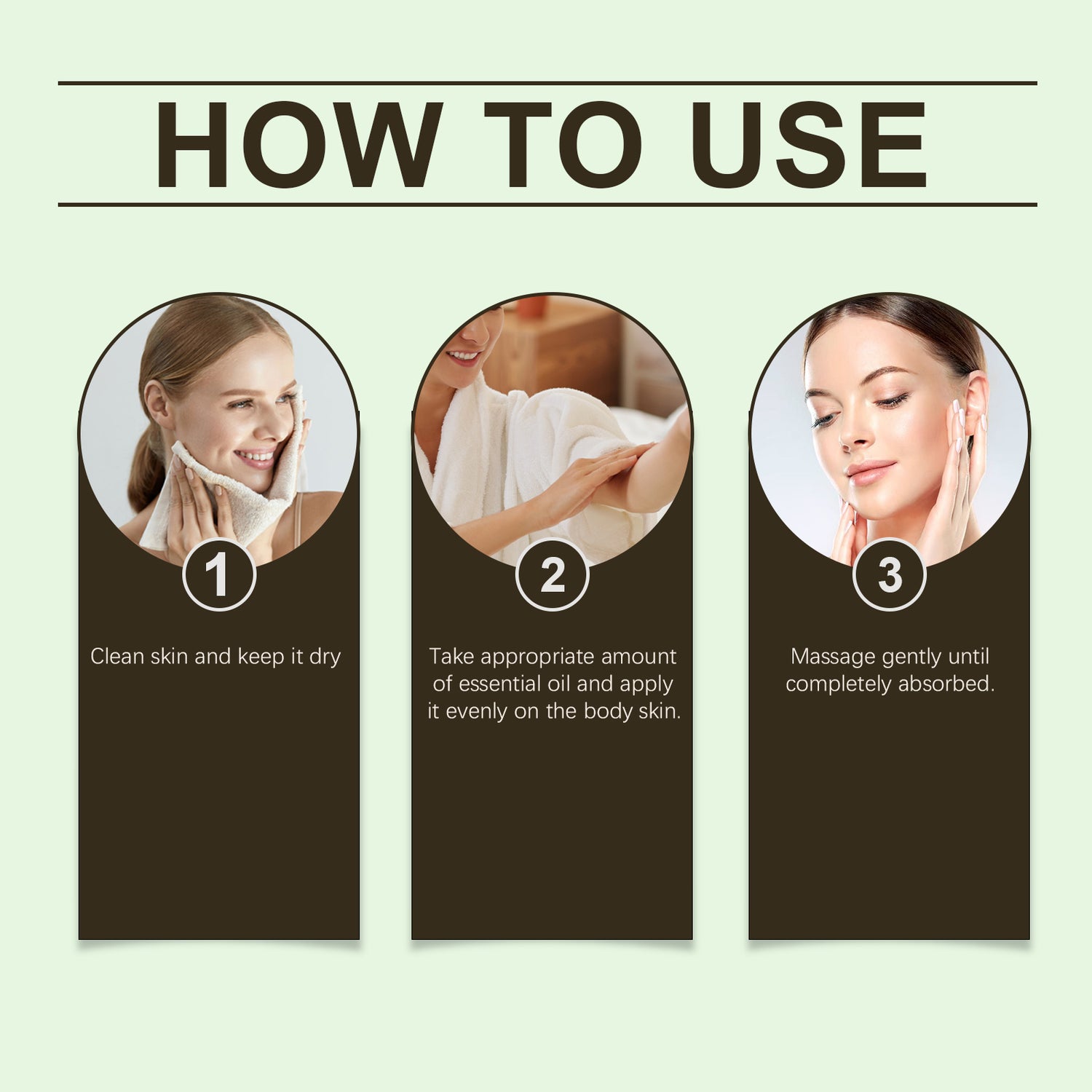 HOW TO USE

1

Clean skin and keep it dry

2

Take appropriate amount of essential oil and apply it evenly on the body skin.

3

Massage gently until completely absorbed.