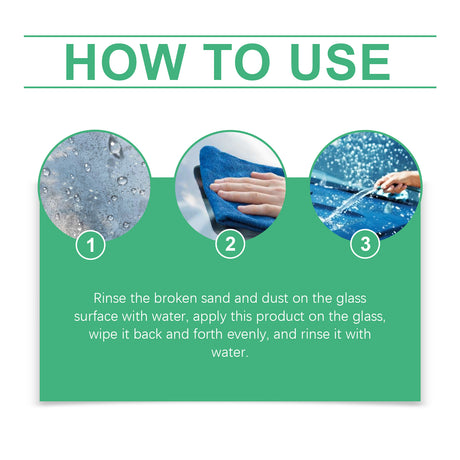 HOW TO USE

1

2

3

Rinse the broken sand and dust on the glass surface with water, apply this product on the glass, wipe it back and forth evenly, and rinse it with water.