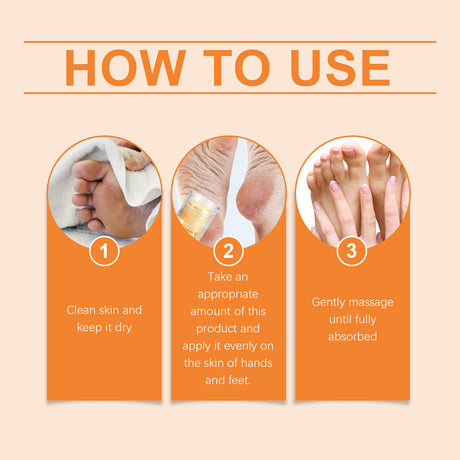 HOW TO USE

1

Clean skin and keep it dry

2

Take an appropriate amount of this product and apply it evenly on the skin of hands and feet.

3

Gently massage until fully absorbed