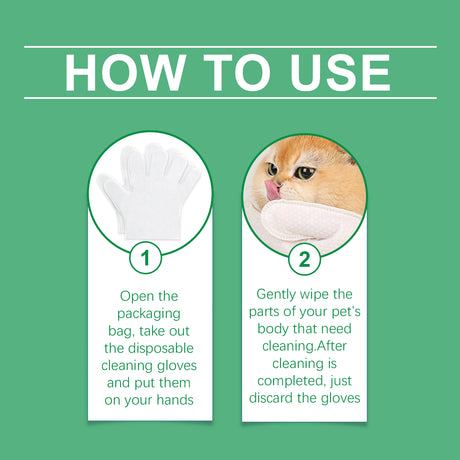 HOW TO USE

1

Open the packaging bag, take out the disposable cleaning gloves and put them on your hands

2

Gently wipe the parts of your pet's body that need cleaning.After cleaning is completed, just discard the gloves