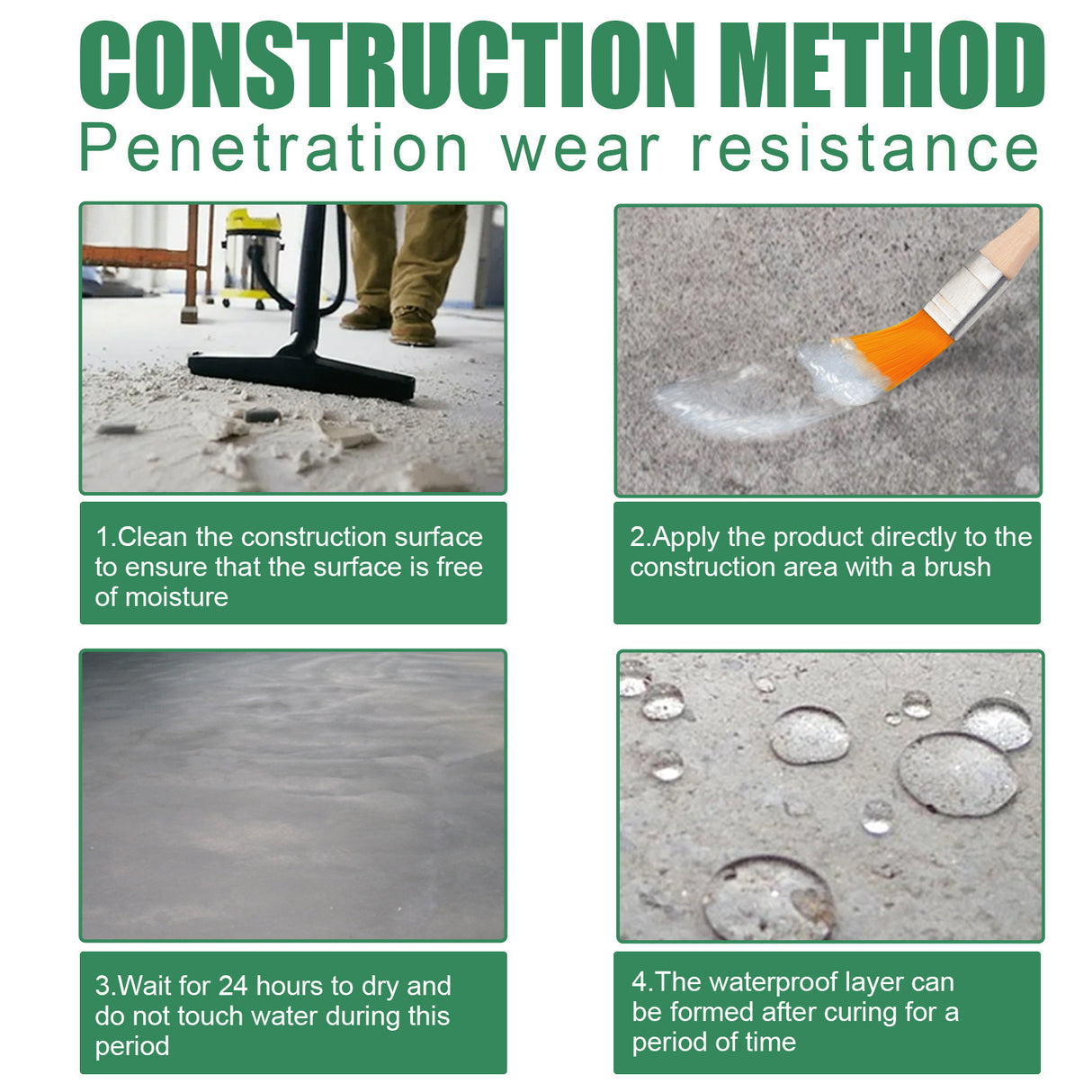 CONSTRUCTION METHOD
Penetration wear resistance

1.Clean the construction surface to ensure that the surface is free of moisture

2.Apply the product directly to the construction area with a brush

3.Wait for 24 hours to dry and do not touch water during this period

4.The waterproof layer can be formed after curing for a period of time