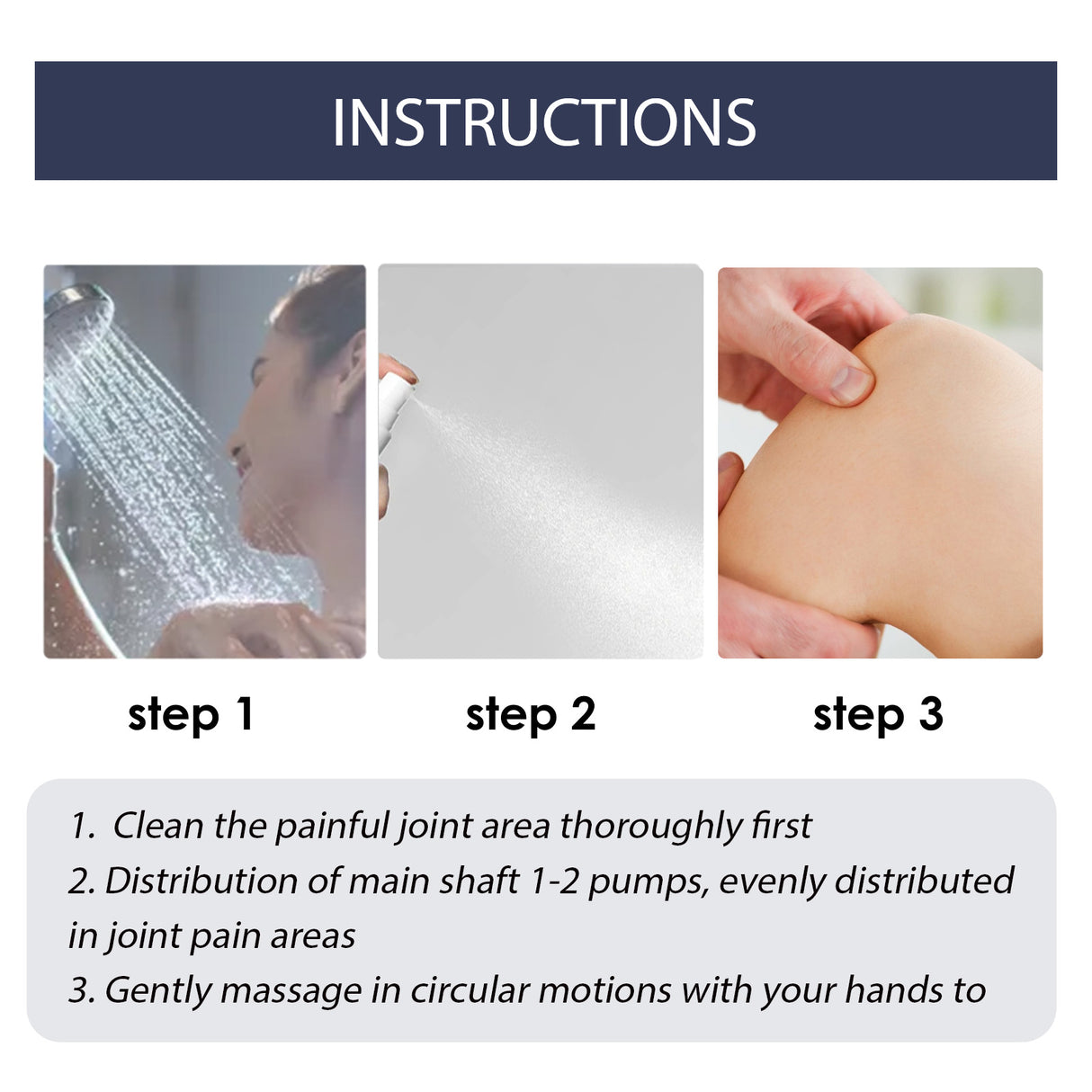 INSTRUCTIONS

step 1

step 2

step 3

1. Clean the painful joint area thoroughly first
2. Distribution of main shaft 1-2 pumps, evenly distributed in joint pain areas
3. Gently massage in circular motions with your hands to