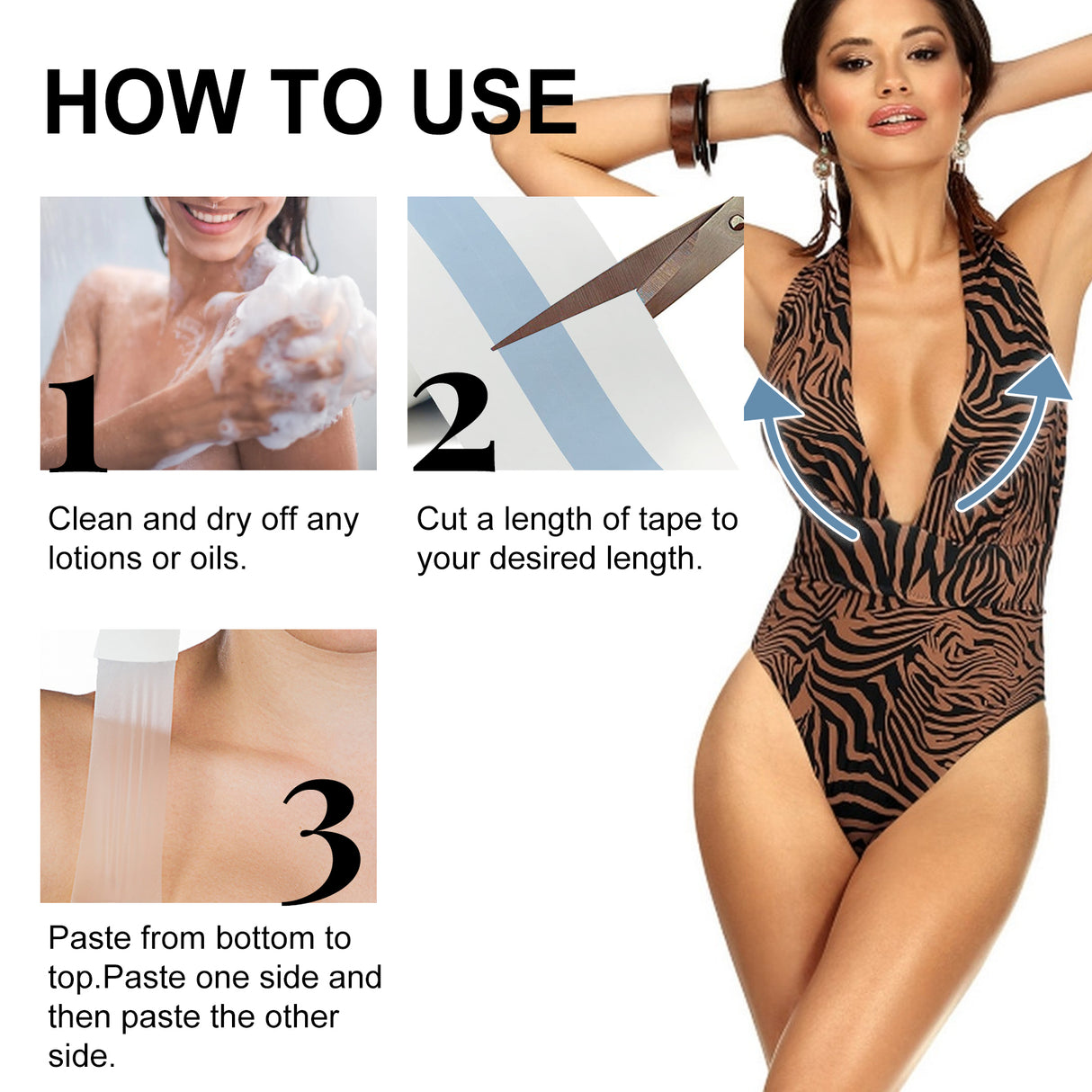 HOW TO USE

1

Clean and dry off any lotions or oils.

2

Cut a length of tape to your desired length.

3

Paste from bottom to top.Paste one side and then paste the other side.