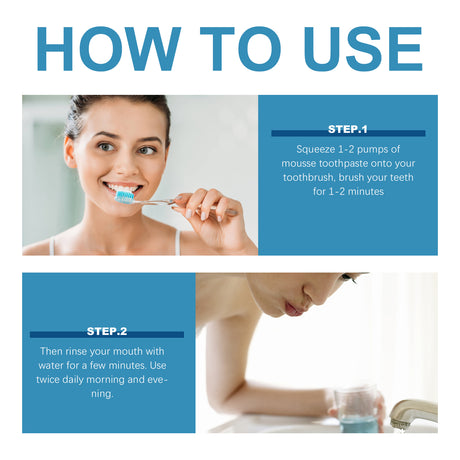 HOW TO USE

STEP.1

Squeeze 1-2 pumps of mousse toothpaste onto your toothbrush, brush your teeth for 1-2 minutes

STEP.2

Then rinse your mouth with water for a few minutes. Use twice daily morning and evening.