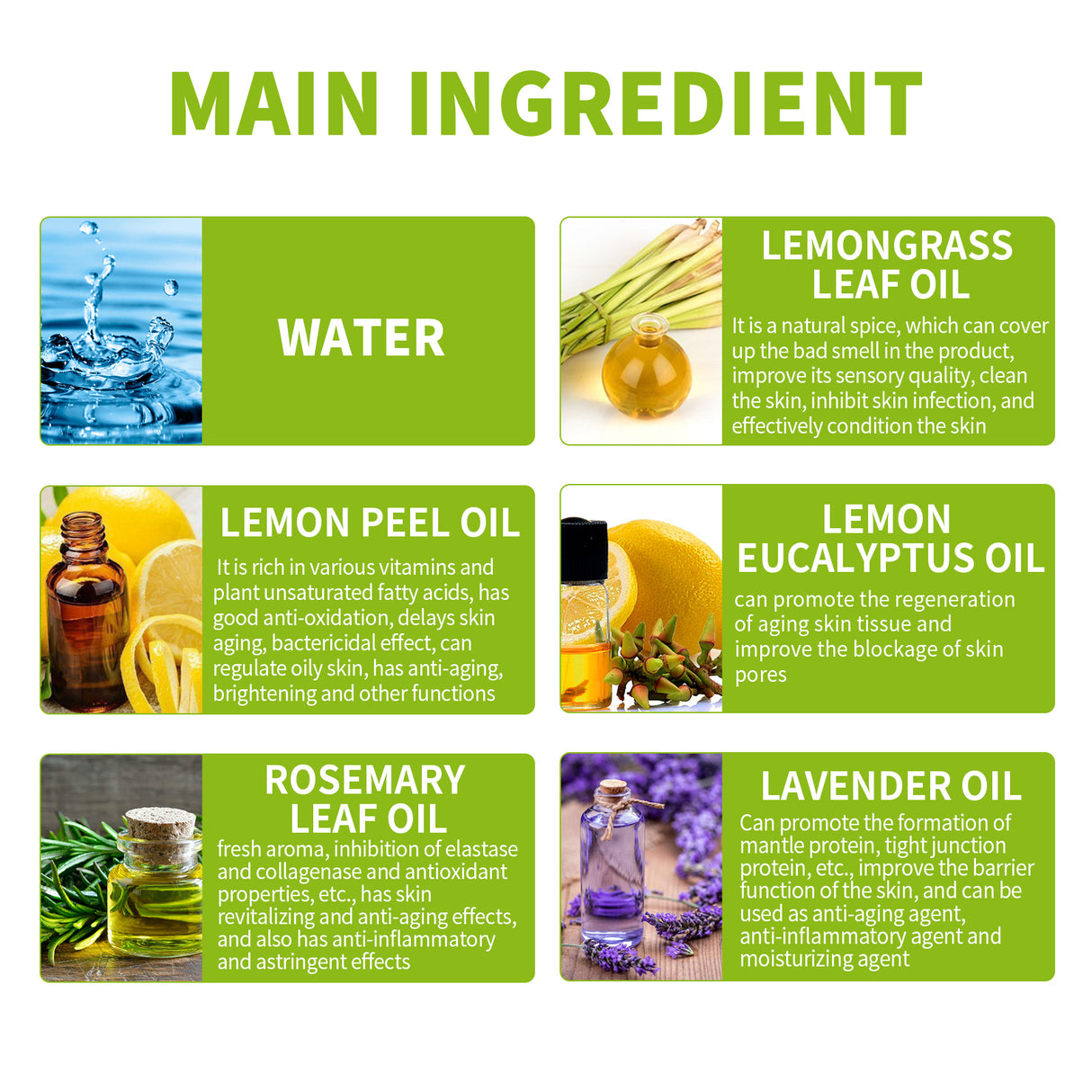 MAIN INGREDIENT

WATER

LEMONGRASS LEAF OIL

It is a natural spice, which can cover up the bad smell in the product, improve its sensory quality, clean the skin, inhibit skin infection, and effectively condition the skin

LEMON PEEL OIL

It is rich in various vitamins and plant unsaturated fatty acids, has good anti-oxidation, delays skin aging, bactericidal effect, can regulate oily skin, has anti-aging, brightening and other functions

LEMON EUCALYPTUS OIL

can promote the regeneration of aging skin tissue and improve the blockage of skin pores

ROSEMARY LEAF OIL

fresh aroma, inhibition of elastase and collagenase and antioxidant properties, etc., has skin revitalizing and anti-aging effects, and also has anti-inflammatory and astringent effects

LAVENDER OIL

Can promote the formation of mantle protein, tight junction protein, etc., improve the barrier function of the skin, and can be used as anti-aging agent, anti-inflammatory agent and moisturizing agent