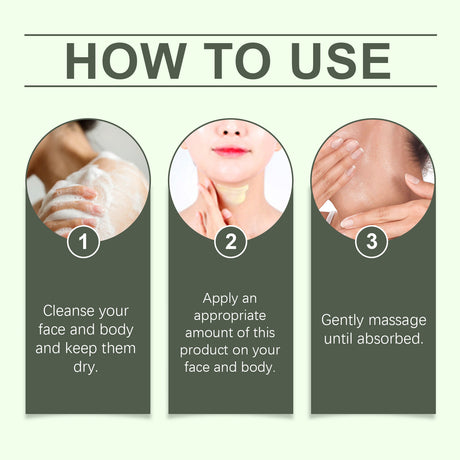 HOW TO USE

1

Cleanse your face and body and keep them dry.

2

Apply an appropriate amount of this product on your face and body.

3

Gently massage until absorbed.