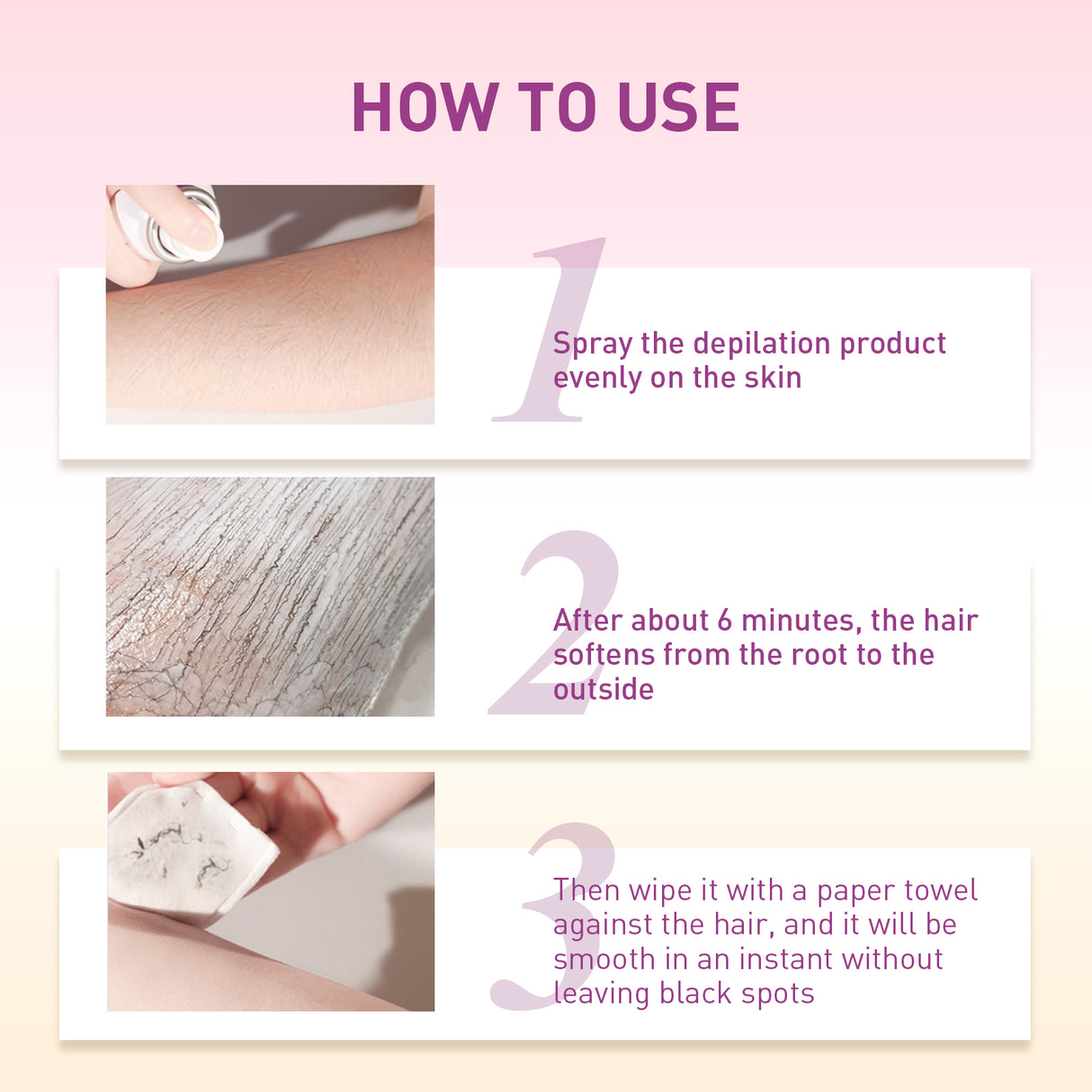 HOW TO USE

1

Spray the depilation product evenly on the skin

2

After about 6 minutes, the hair softens from the root to the outside

3

Then wipe it with a paper towel against the hair, and it will be smooth in an instant without leaving black spots