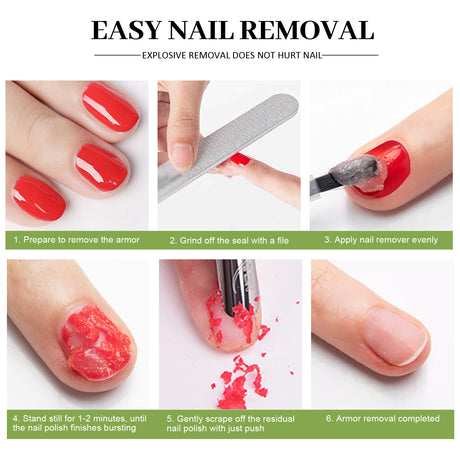 EASY NAIL REMOVAL

EXPLOSIVE REMOVAL DOES NOT HURT NAIL

1. Prepare to remove the armor

2. Grind off the seal with a file

3. Apply nail remover evenly

4. Stand still for 1-2 minutes, until the nail polish finishes bursting

5. Gently scrape off the residual nail polish with just push

6. Armor removal completed