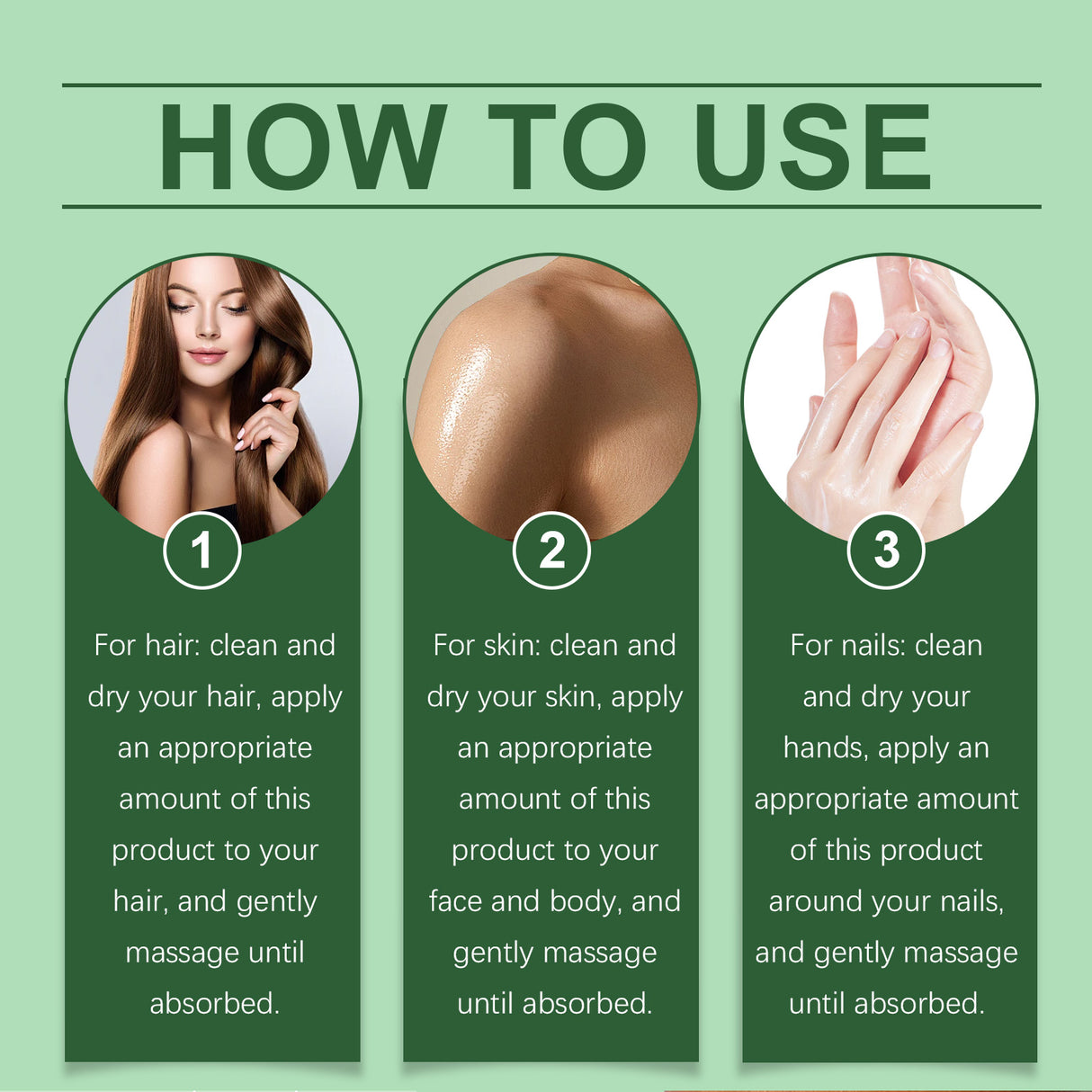 HOW TO USE

1

For hair: clean and dry your hair, apply an appropriate amount of this product to your hair, and gently massage until absorbed.

2

For skin: clean and dry your skin, apply an appropriate amount of this product to your face and body, and gently massage until absorbed.

3

For nails: clean and dry your hands, apply an appropriate amount of this product around your nails, and gently massage until absorbed.