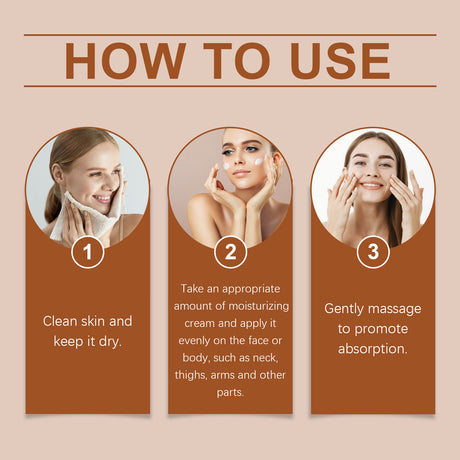 HOW TO USE

1

Clean skin and keep it dry.

2

Take an appropriate amount of moisturizing cream and apply it evenly on the face or body, such as neck, thighs, arms and other parts.

3

Gently massage to promote absorption.