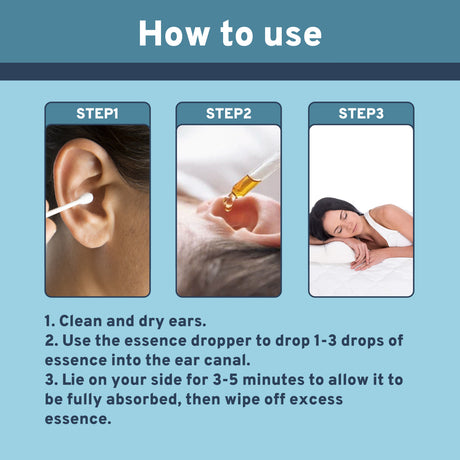 How to use

STEP1

STEP2

STEP3

1. Clean and dry ears.
2. Use the essence dropper to drop 1-3 drops of essence into the ear canal.
3. Lie on your side for 3-5 minutes to allow it to be fully absorbed, then wipe off excess essence.