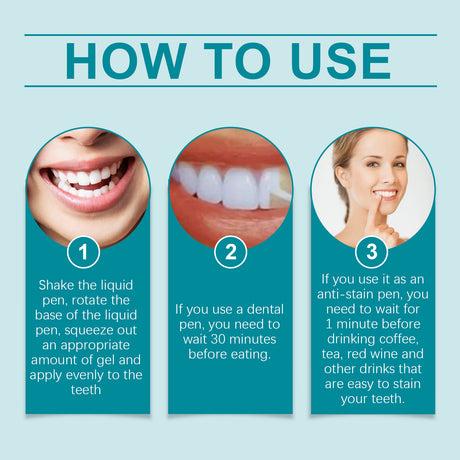 HOW TO USE

1

Shake the liquid pen, rotate the base of the liquid pen, squeeze out an appropriate amount of gel and apply evenly to the teeth

2

If you use a dental pen, you need to wait 30 minutes before eating.

3

If you use it as an anti-stain pen, you need to wait for 1 minute before drinking coffee, tea, red wine and other drinks that are easy to stain your teeth.