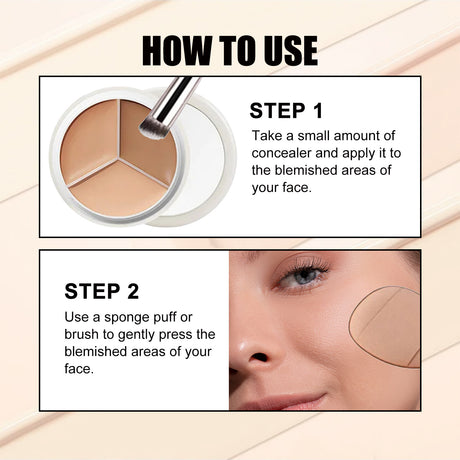 HOW TO USE

STEP 1

Take a small amount of concealer and apply it to the blemished areas of your face.

STEP 2

Use a sponge puff or brush to gently press the blemished areas of your face.