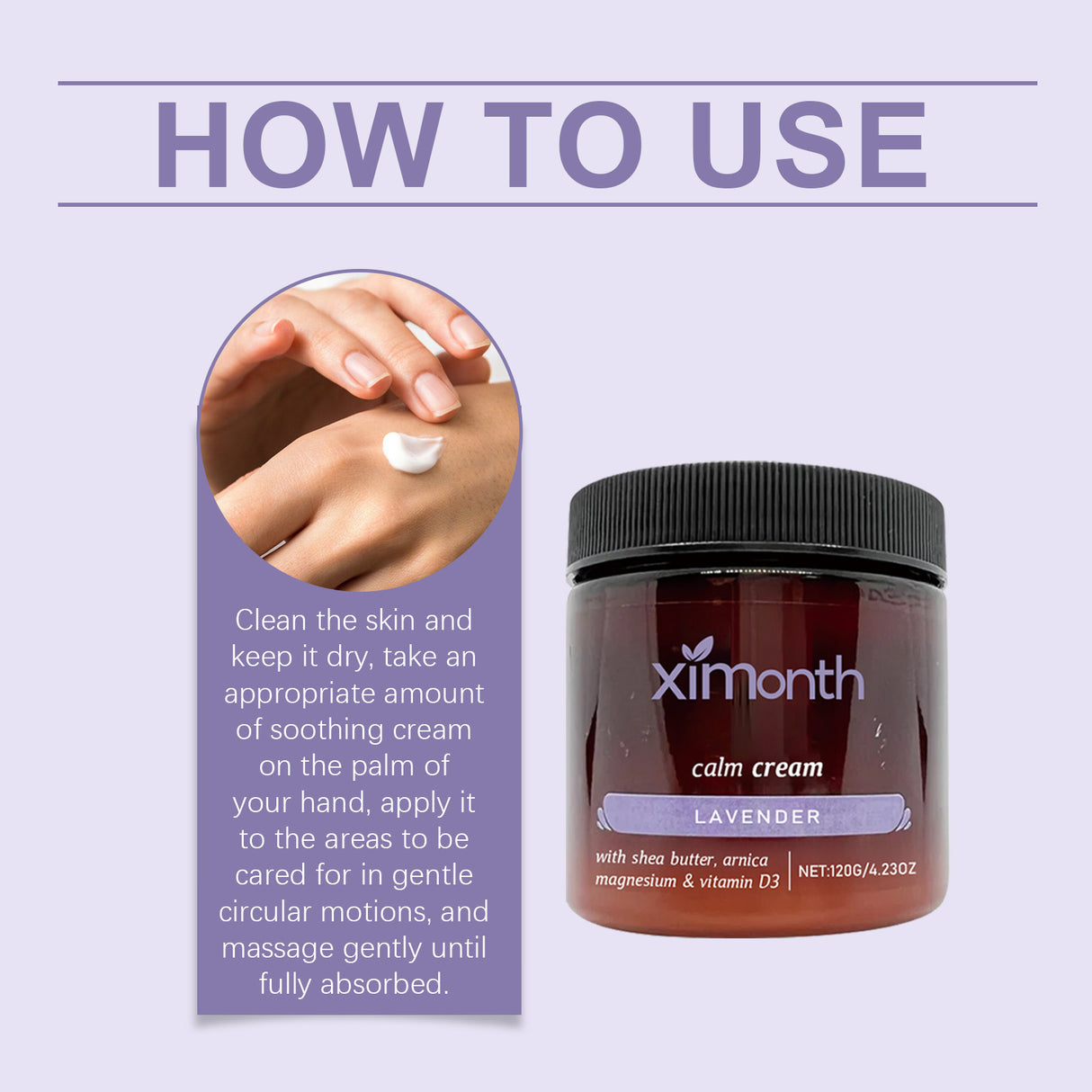 HOW TO USE

Clean the skin and keep it dry, take an appropriate amount of soothing cream on the palm of your hand, apply it to the areas to be cared for in gentle circular motions, and massage gently until fully absorbed.

ximonth

calm cream

LAVENDER

with shea butter, arnica magnesium & vitamin D3

NET:120G/4.23OZ