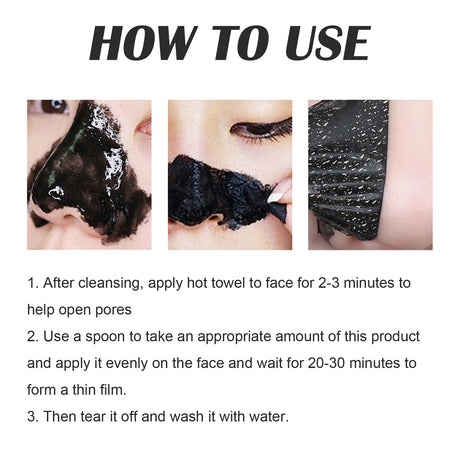 HOW TO USE

1. After cleansing, apply hot towel to face for 2-3 minutes to help open pores
2. Use a spoon to take an appropriate amount of this product and apply it evenly on the face and wait for 20-30 minutes to form a thin film.
3. Then tear it off and wash it with water.