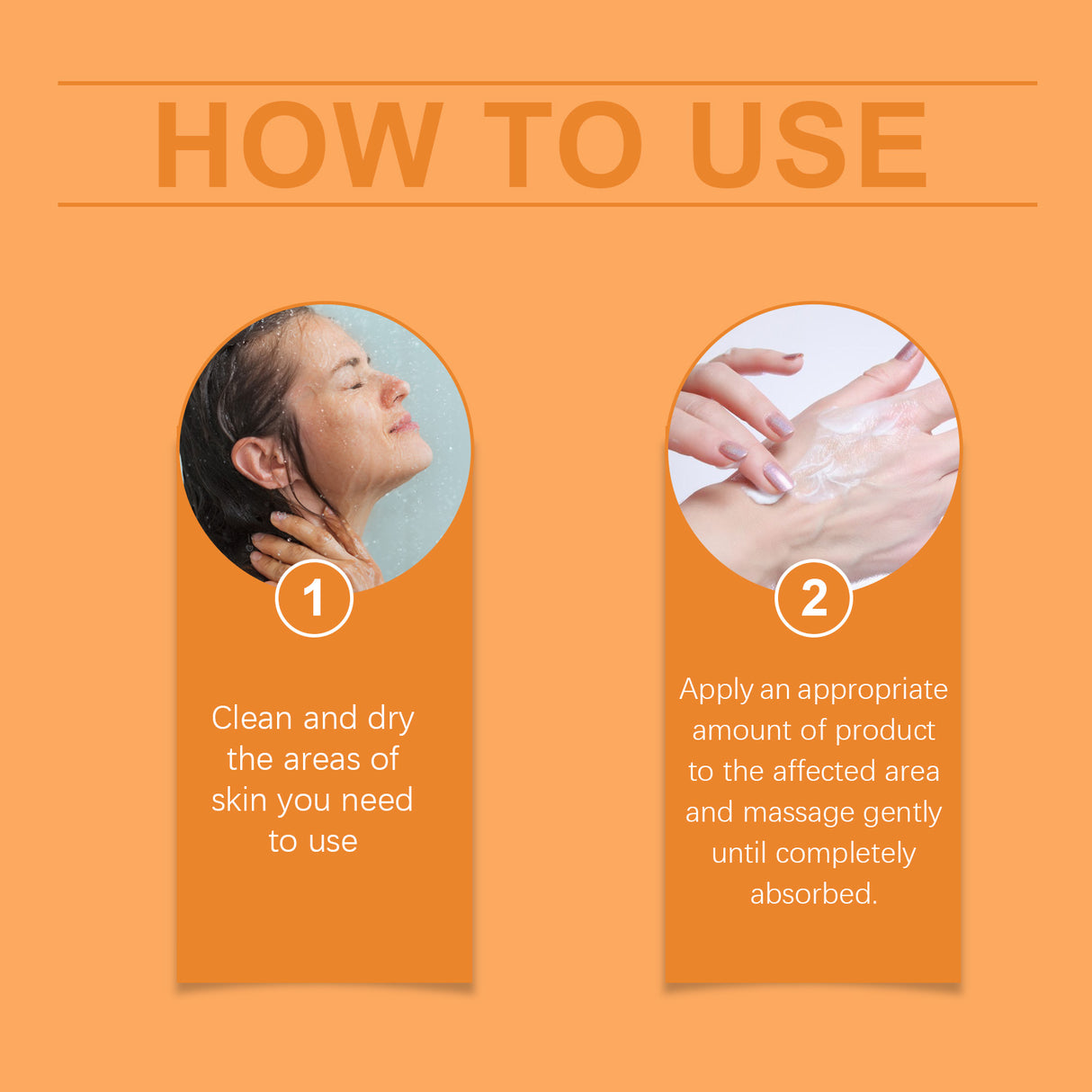 HOW TO USE

1

Clean and dry the areas of skin you need to use

2

Apply an appropriate amount of product to the affected area and massage gently until completely absorbed.