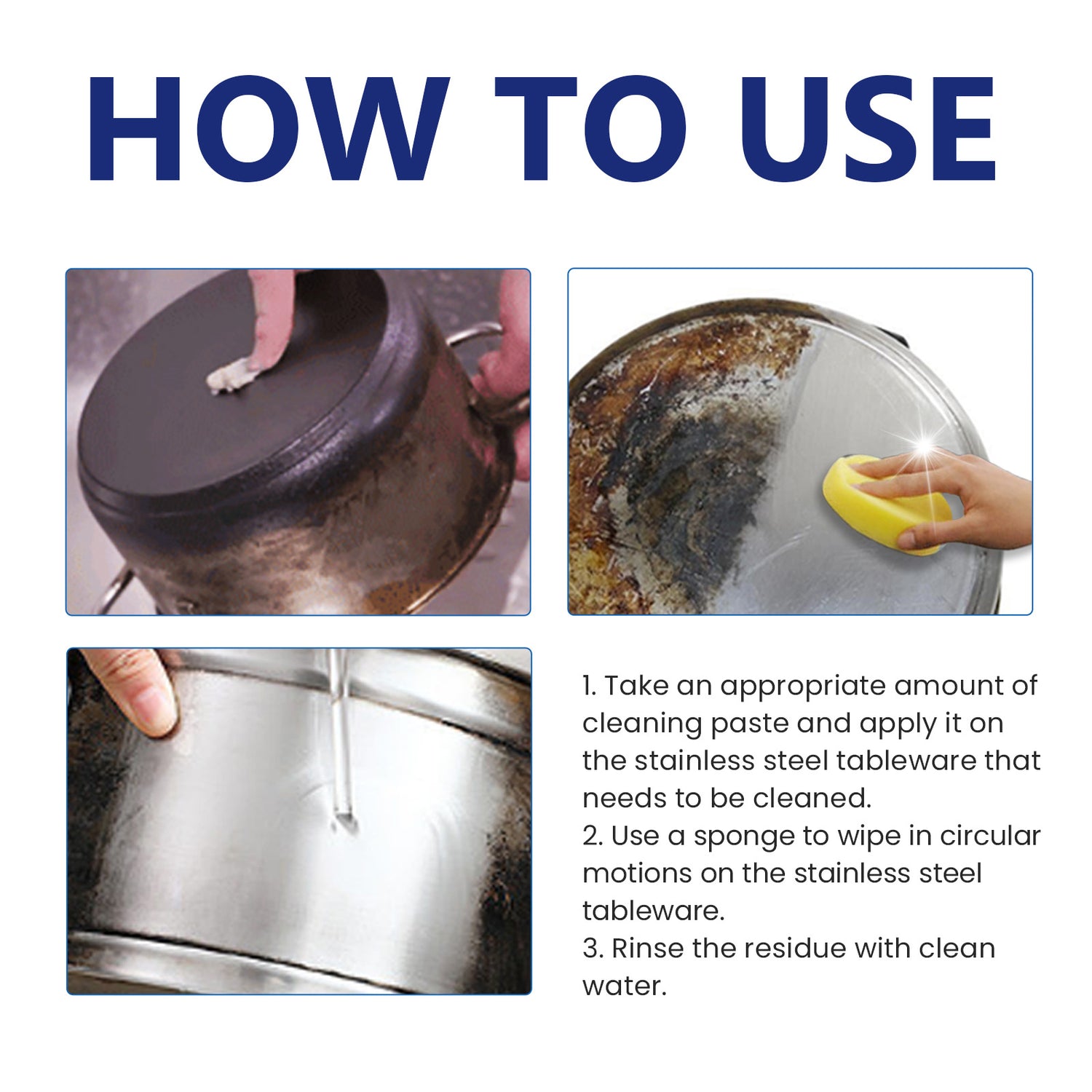 HOW TO USE

1. Take an appropriate amount of cleaning paste and apply it on the stainless steel tableware that needs to be cleaned.
2. Use a sponge to wipe in circular motions on the stainless steel tableware.
3. Rinse the residue with clean water.