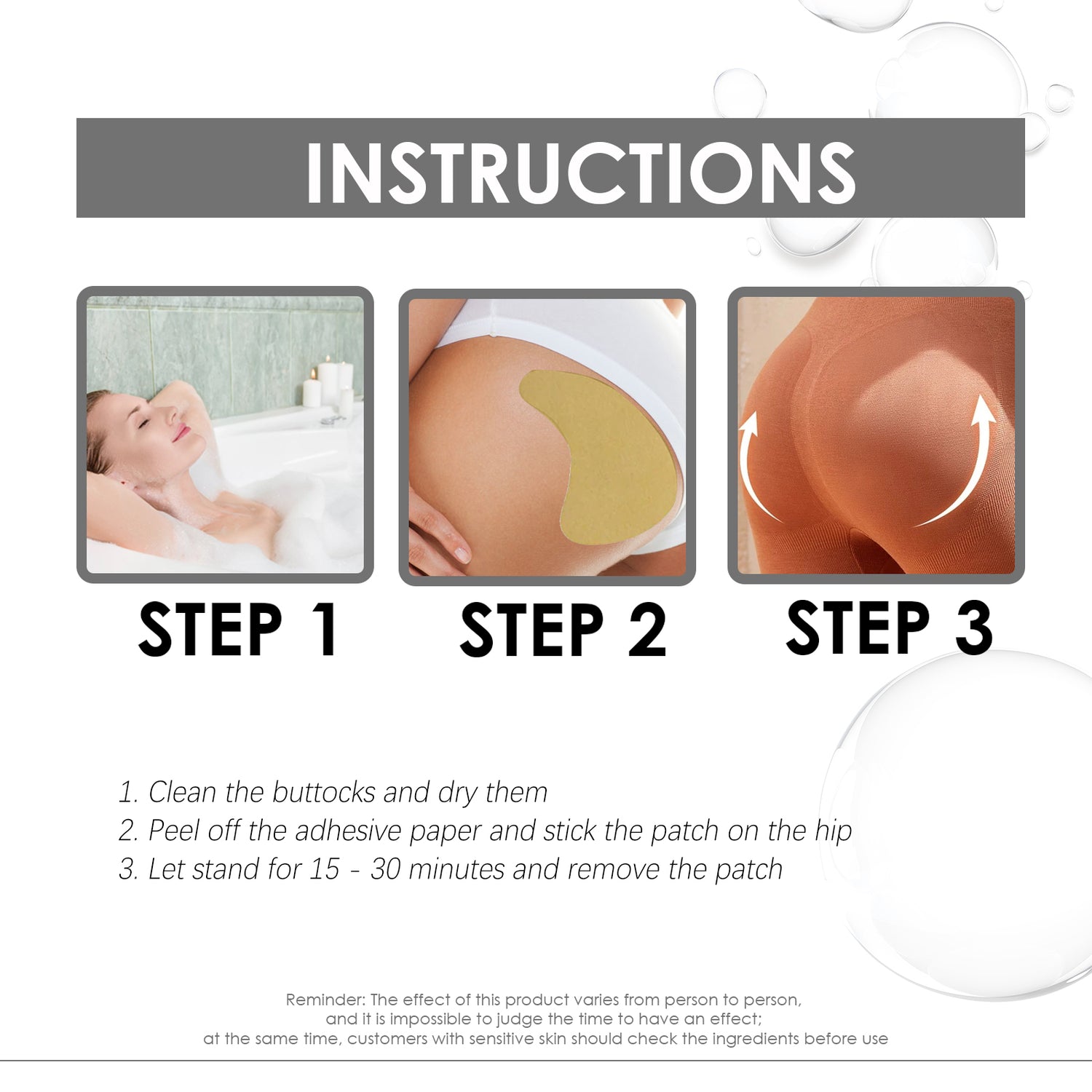 INSTRUCTIONS

STEP 1

STEP 2

STEP 3

1. Clean the buttocks and dry them
2. Peel off the adhesive paper and stick the patch on the hip
3. Let stand for 15 - 30 minutes and remove the patch

Reminder: The effect of this product varies from person to person, and it is impossible to judge the time to have an effect; at the same time, customers with sensitive skin should check the ingredients before use