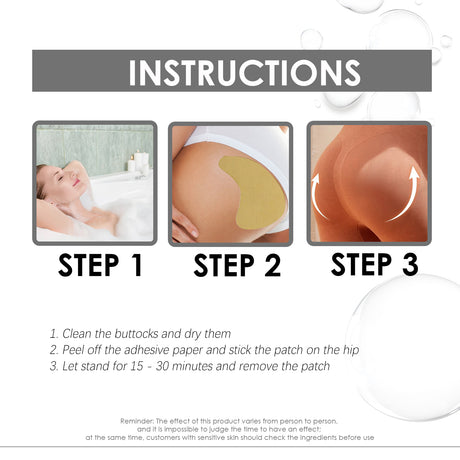 INSTRUCTIONS

STEP 1

STEP 2

STEP 3

1. Clean the buttocks and dry them
2. Peel off the adhesive paper and stick the patch on the hip
3. Let stand for 15 - 30 minutes and remove the patch

Reminder: The effect of this product varies from person to person, and it is impossible to judge the time to have an effect; at the same time, customers with sensitive skin should check the ingredients before use