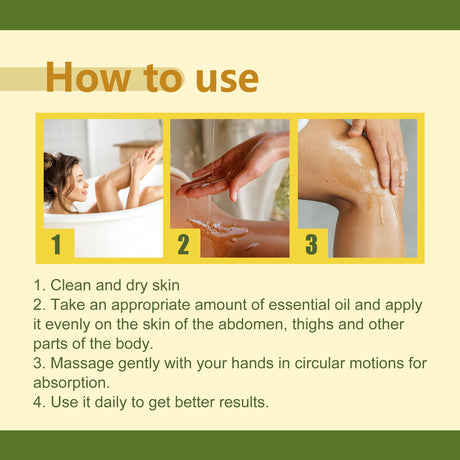 How to use

1

2

3

1. Clean and dry skin
2. Take an appropriate amount of essential oil and apply it evenly on the skin of the abdomen, thighs and other parts of the body.
3. Massage gently with your hands in circular motions for absorption.
4. Use it daily to get better results.