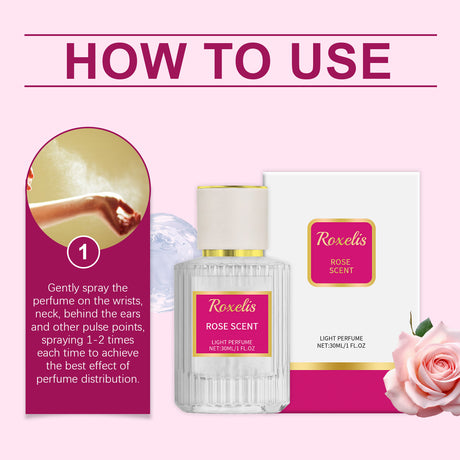 HOW TO USE

1

Gently spray the perfume on the wrists, neck, behind the ears and other pulse points, spraying 1-2 times each time to achieve the best effect of perfume distribution.

Roxelis
ROSE SCENT
LIGHT PERFUME
NET:30ML/1 FL.OZ

Roxelis
ROSE SCENT
LIGHT PERFUME
NET:30ML/1 FL.OZ