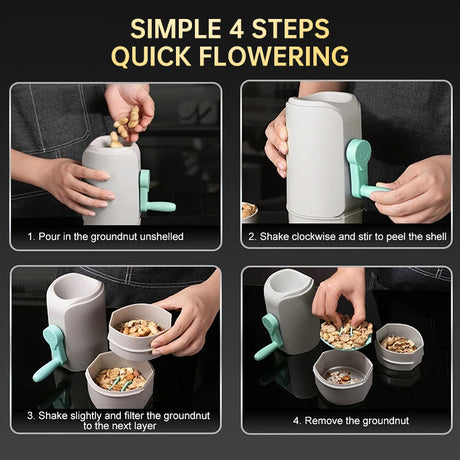 SIMPLE 4 STEPS
QUICK FLOWERING

1. Pour in the groundnut unshelled

2. Shake clockwise and stir to peel the shell

3. Shake slightly and filter the groundnut to the next layer

4. Remove the groundnut