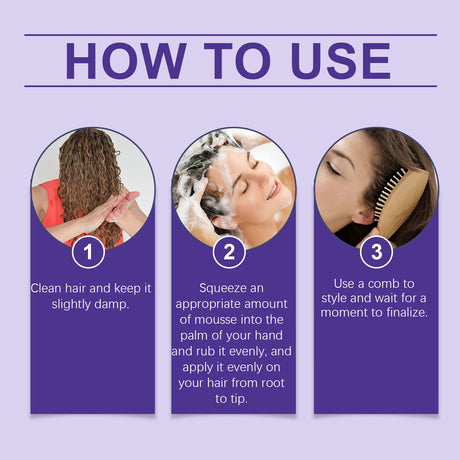 HOW TO USE

1

Clean hair and keep it slightly damp.

2

Squeeze an appropriate amount of mousse into the palm of your hand and rub it evenly, and apply it evenly on your hair from root to tip.

3

Use a comb to style and wait for a moment to finalize.