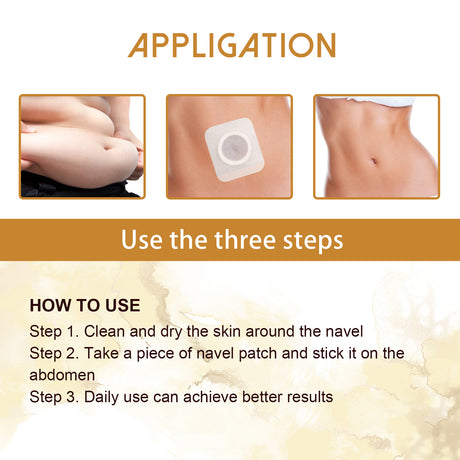 APPLIGATION

Use the three steps

HOW TO USE
Step 1. Clean and dry the skin around the navel
Step 2. Take a piece of navel patch and stick it on the abdomen
Step 3. Daily use can achieve better results