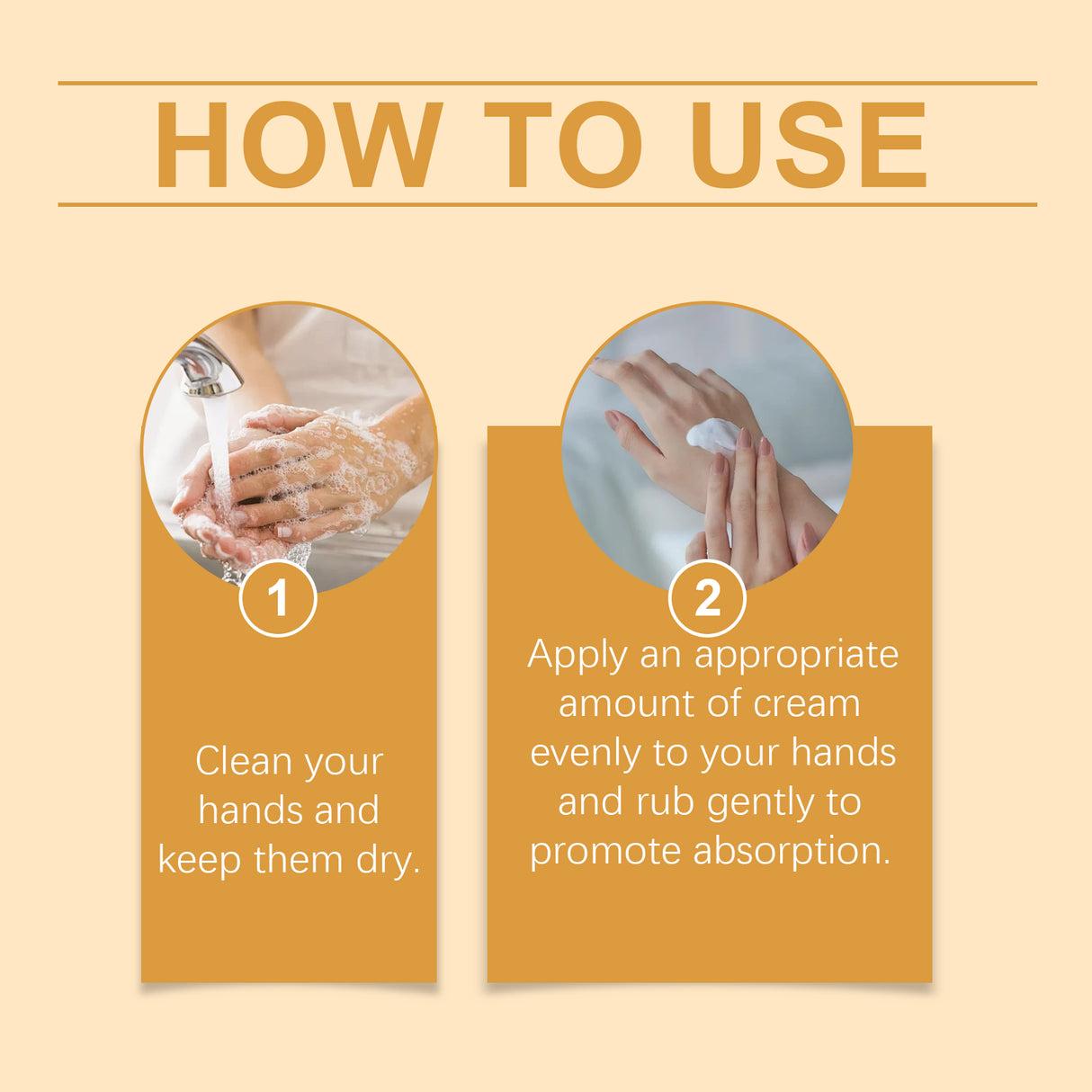 HOW TO USE

1

Clean your hands and keep them dry.

2

Apply an appropriate amount of cream evenly to your hands and rub gently to promote absorption.