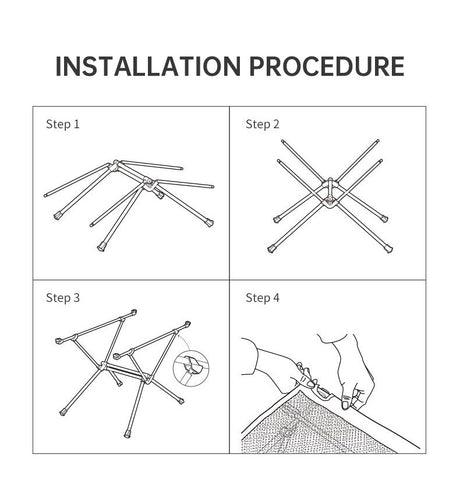 INSTALLATION PROCEDURE

Step 1

Step 2

Step 3

Step 4