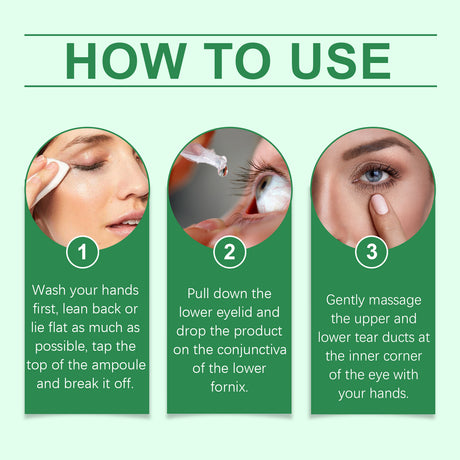 HOW TO USE

1

Wash your hands first, lean back or lie flat as much as possible, tap the top of the ampoule and break it off.

2

Pull down the lower eyelid and drop the product on the conjunctiva of the lower fornix.

3

Gently massage the upper and lower tear ducts at the inner corner of the eye with your hands.