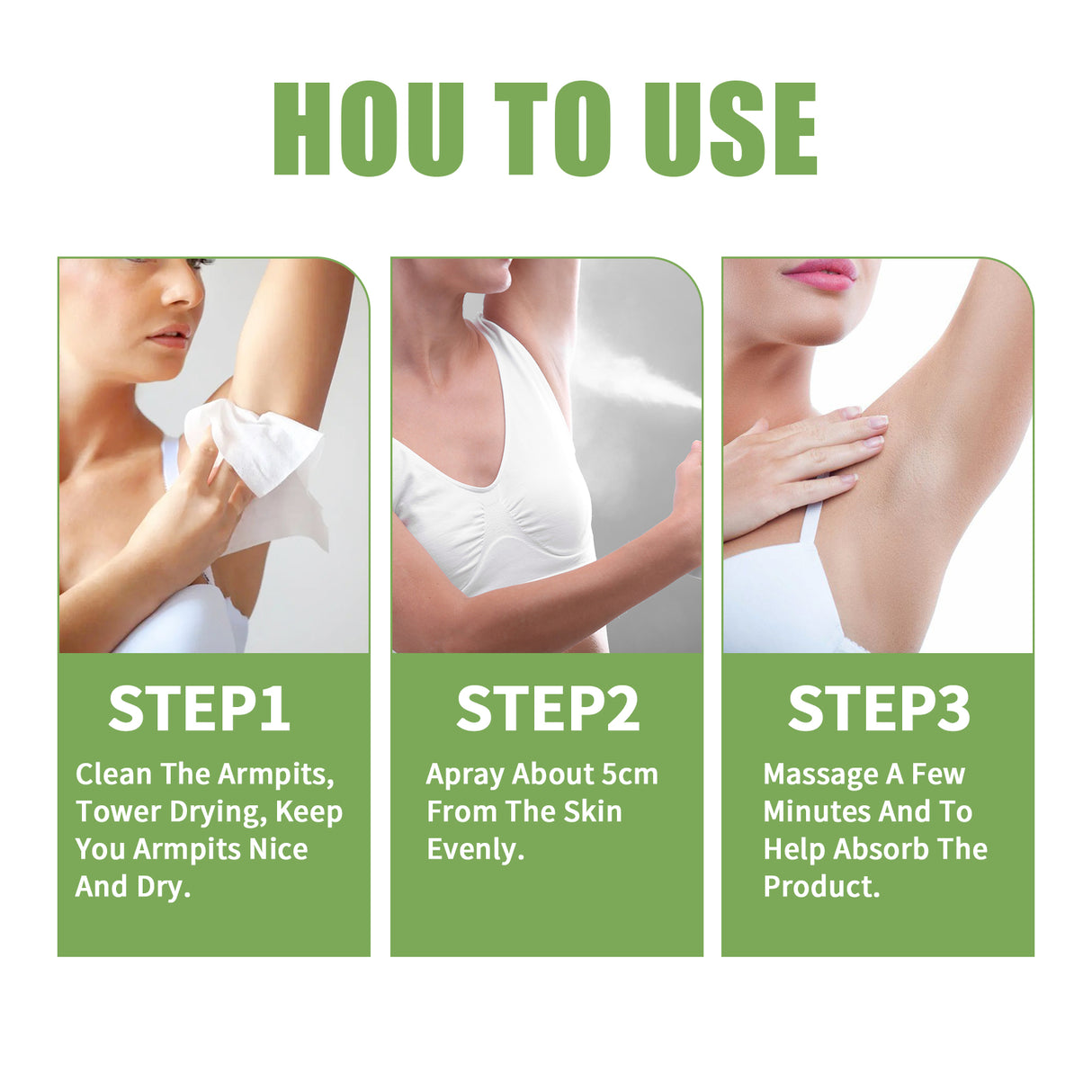 HOU TO USE

STEP1

Clean The Armpits, Tower Drying, Keep You Armpits Nice And Dry.

STEP2

Apray About 5cm From The Skin Evenly.

STEP3

Massage A Few Minutes And To Help Absorb The Product.