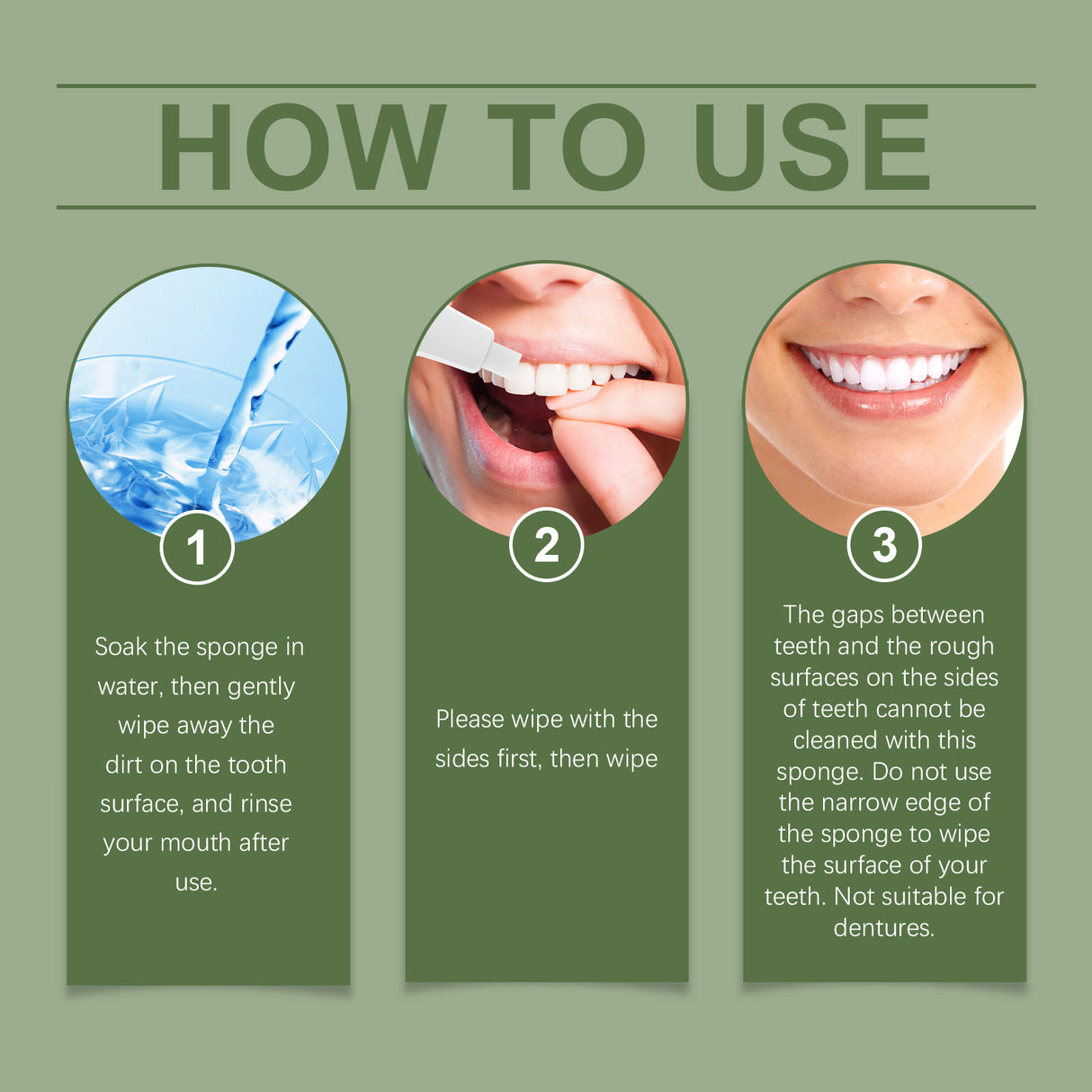 HOW TO USE

1

Soak the sponge in water, then gently wipe away the dirt on the tooth surface, and rinse your mouth after use.

2

Please wipe with the sides first, then wipe

3

The gaps between teeth and the rough surfaces on the sides of teeth cannot be cleaned with this sponge. Do not use the narrow edge of the sponge to wipe the surface of your teeth. Not suitable for dentures.