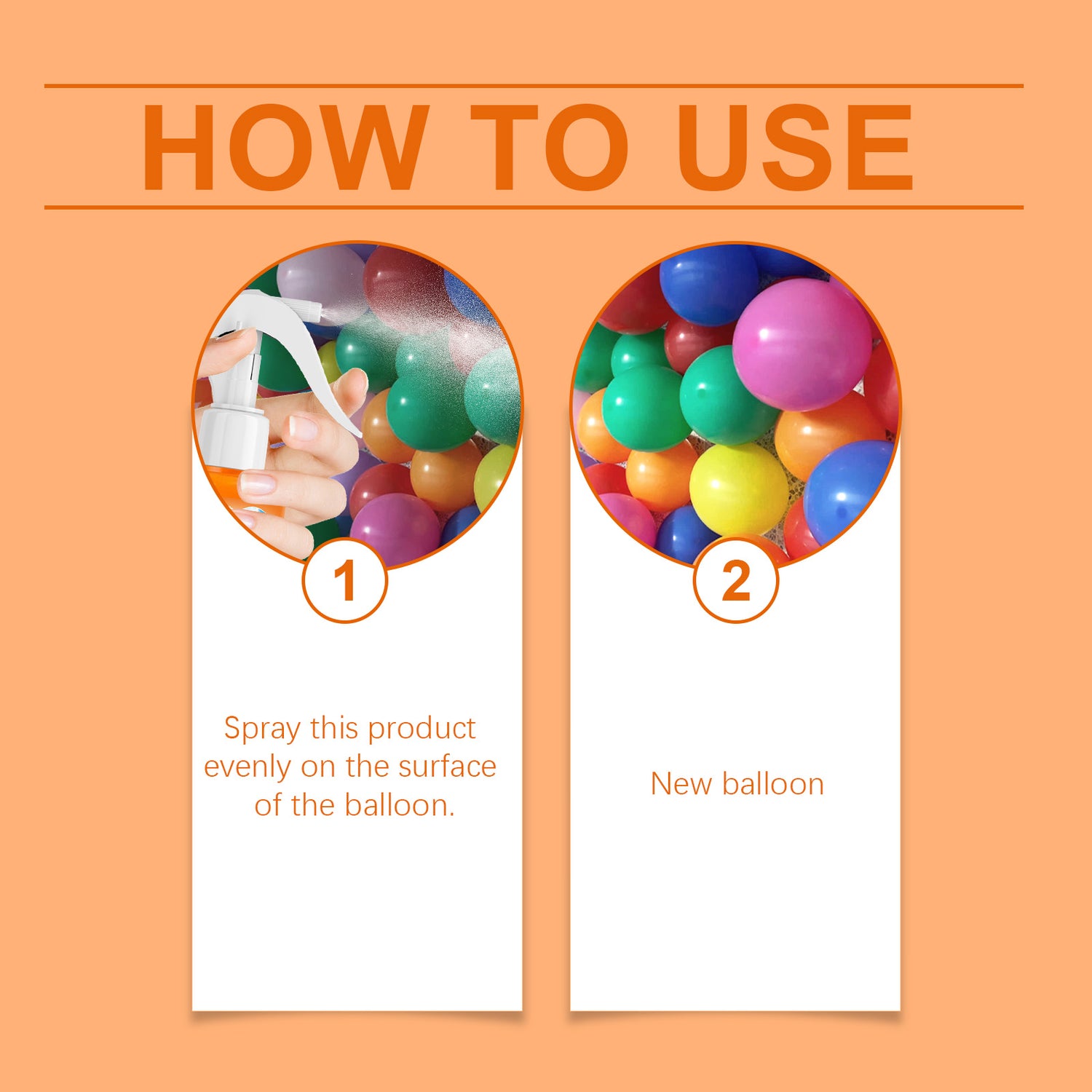 HOW TO USE

1

Spray this product evenly on the surface of the balloon.

2

New balloon