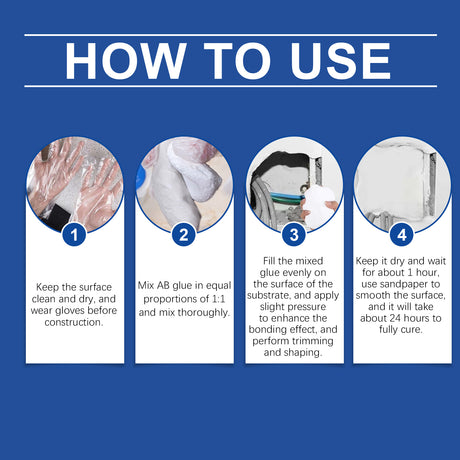 HOW TO USE

1

Keep the surface clean and dry, and wear gloves before construction.

2

Mix AB glue in equal proportions of 1:1 and mix thoroughly.

3

Fill the mixed glue evenly on the surface of the substrate, and apply slight pressure to enhance the bonding effect, and perform trimming and shaping.

4

Keep it dry and wait for about 1 hour, use sandpaper to smooth the surface, and it will take about 24 hours to fully cure.